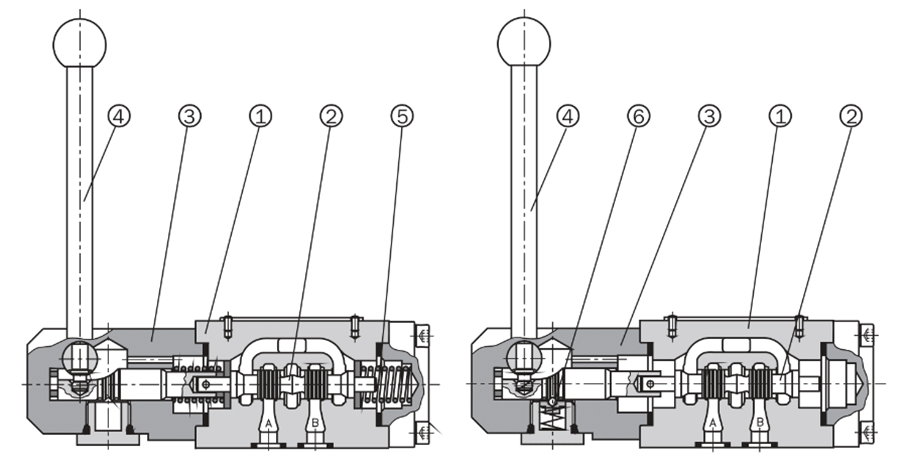 4 3 1 2 5

A B

4 6 3 1 2

A B