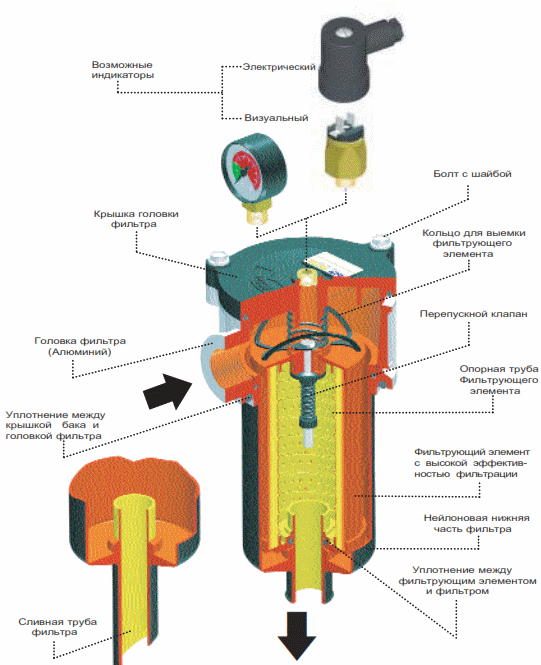 Возможные индикаторы

Электрический

Визуальный

Болт с шайбой

Крышка головки фильтра

Кольцо для выемки фильтрующего элемента

Перепускной клапан

Головка фильтра (Алюминий)

Опорная труба Фильтрующего элемента

Уплотнение между крышкой бака и головкой фильтра

Фильтрующий элемент с высокой эффективностью фильтрации

Нейлоновая нижняя часть фильтра

Уплотнение между фильтрующим элементом и фильтром

Сливная труба фильтра